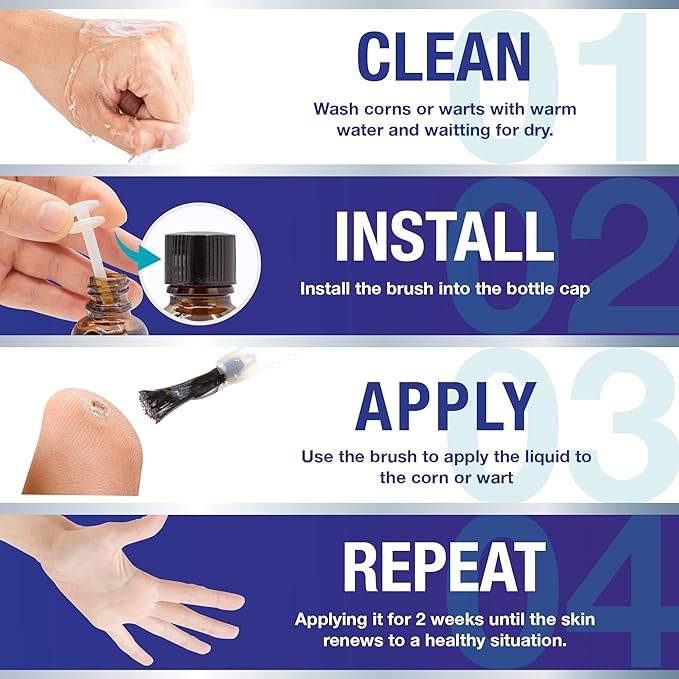 01
CLEAN
Wash corns or warts with warm water and waitting for dry.

02
INSTALL
Install the brush into the bottle cap

03
APPLY
Use the brush to apply the liquid to the corn or wart

04
REPEAT
Applying it for 2 weeks until the skin renews to a healthy situation.